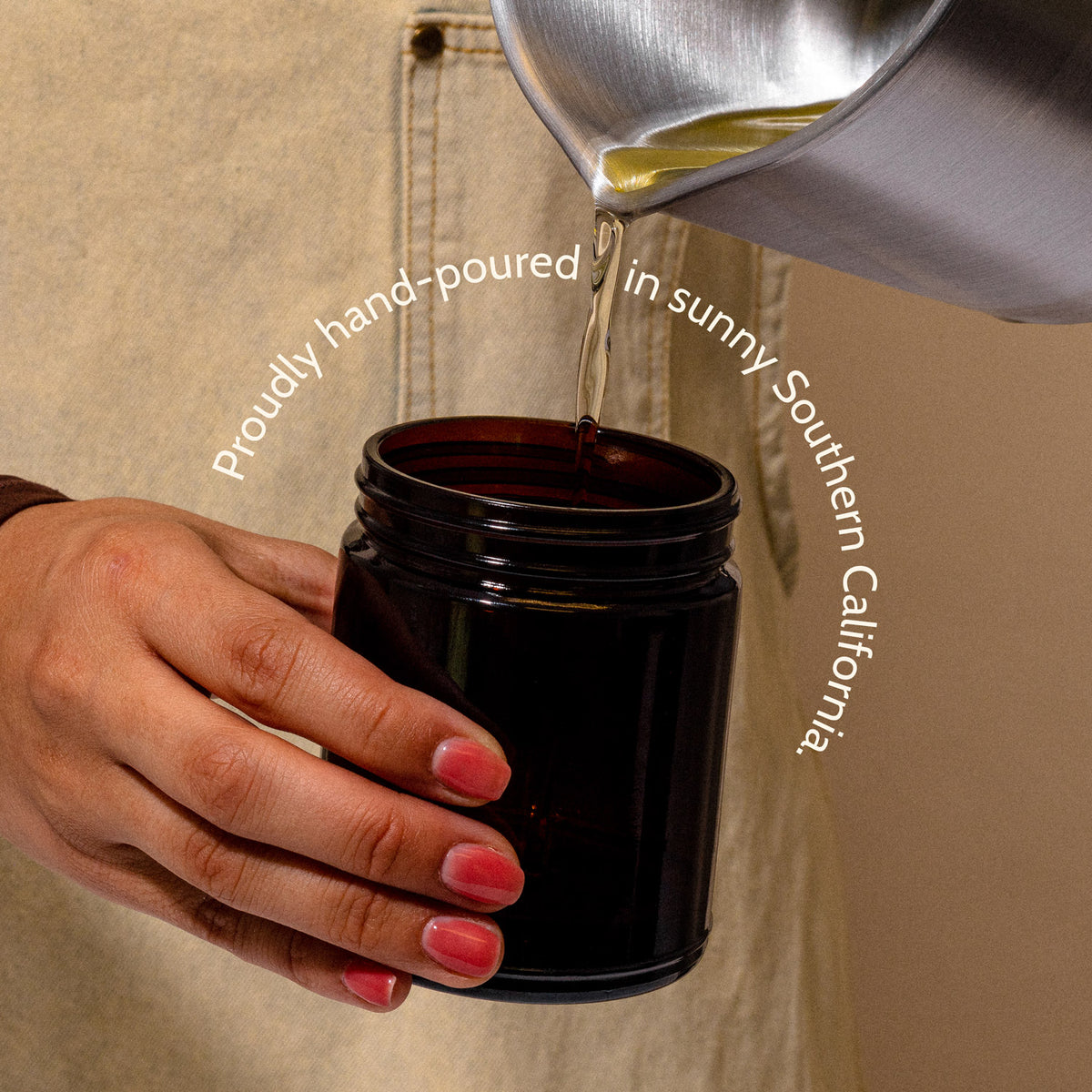 Proudly hand-poured in sunny Southern California.